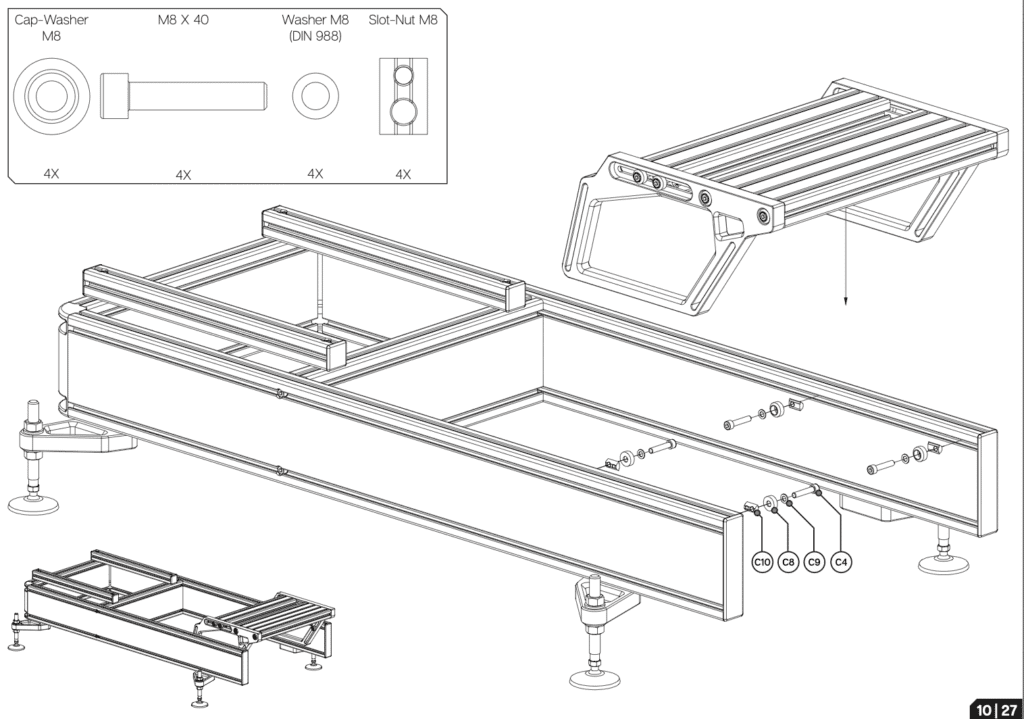 Cap-Washer M8

M8 X 40

Washer M8 (DIN 988)

Slot-Nut M8

4X

4X

4X

4X

C10

C8

C9

C4

10 | 27